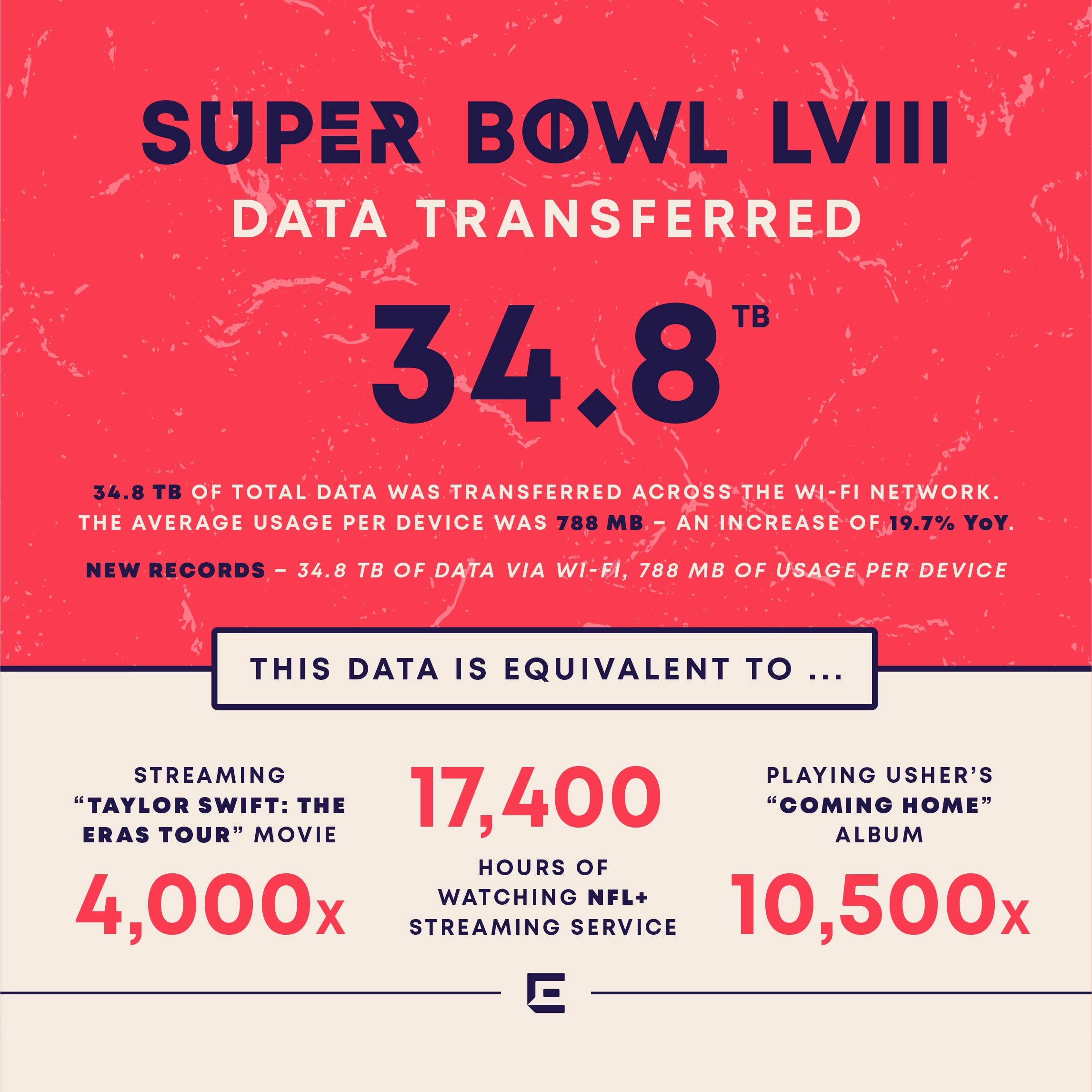 SUPER BOWL LVIII

DATA TRANSFERRED

34.8 TB

34.8 TB OF TOTAL DATA WAS TRANSFERRED ACROSS THE WI-FI NETWORK. THE AVERAGE USAGE PER DEVICE WAS 788 MB – AN INCREASE OF 19.7% YoY.

NEW RECORDS – 34.8 TB OF DATA VIA WI-FI, 788 MB OF USAGE PER DEVICE

THIS DATA IS EQUIVALENT TO ...

STREAMING "TAYLOR SWIFT: THE ERAS TOUR" MOVIE

4,000x

17,400

HOURS OF WATCHING NFL+ STREAMING SERVICE

PLAYING USHER'S "COMING HOME" ALBUM

10,500x